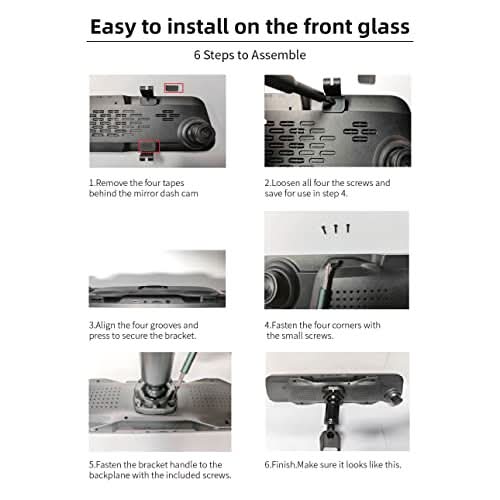 Easy to install on the front glass

6 Steps to Assemble

1.Remove the four tapes behind the mirror dash cam

2.Loosen all four the screws and save for use in step 4.

3.Align the four grooves and press to secure the bracket.

4.Fasten the four corners with the small screws.

5.Fasten the bracket handle to the backplane with the included screws.

6.Finish.Make sure it looks like this.