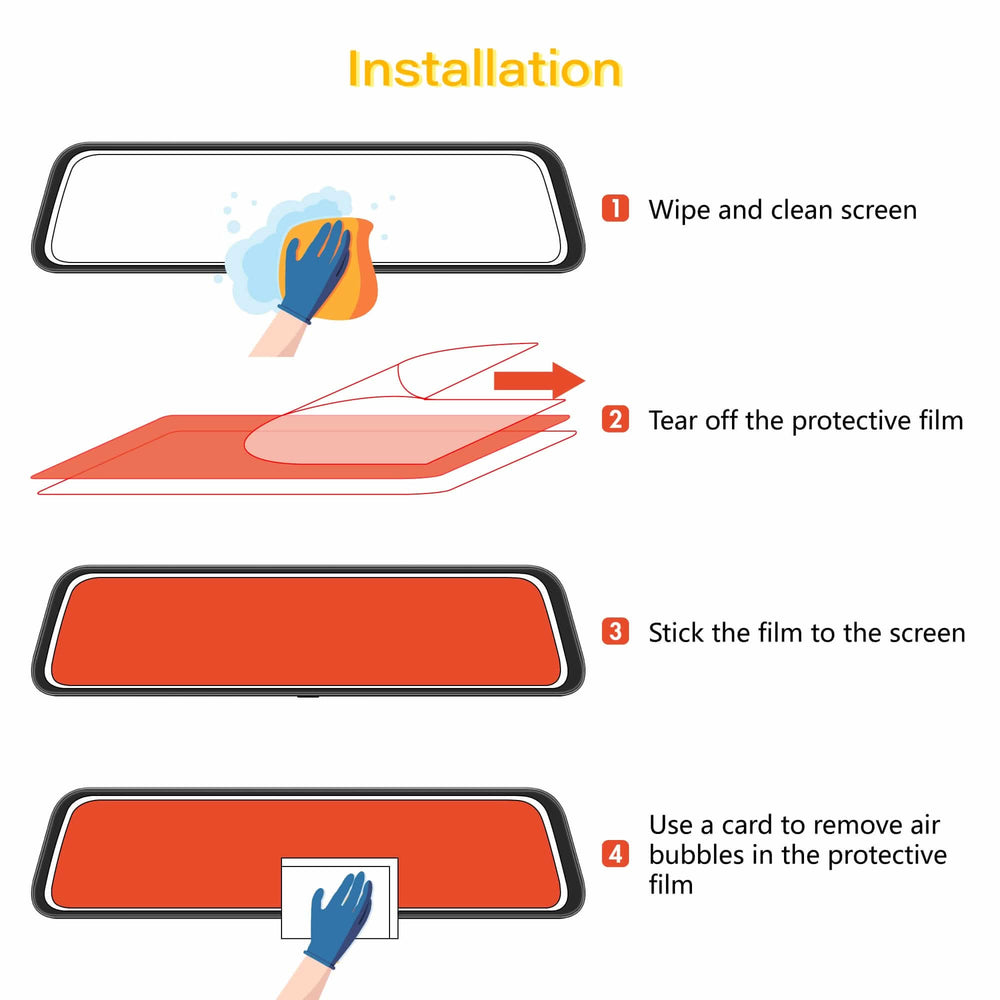 Installation

1 Wipe and clean screen

2 Tear off the protective film

3 Stick the film to the screen

4 Use a card to remove air bubbles in the protective film