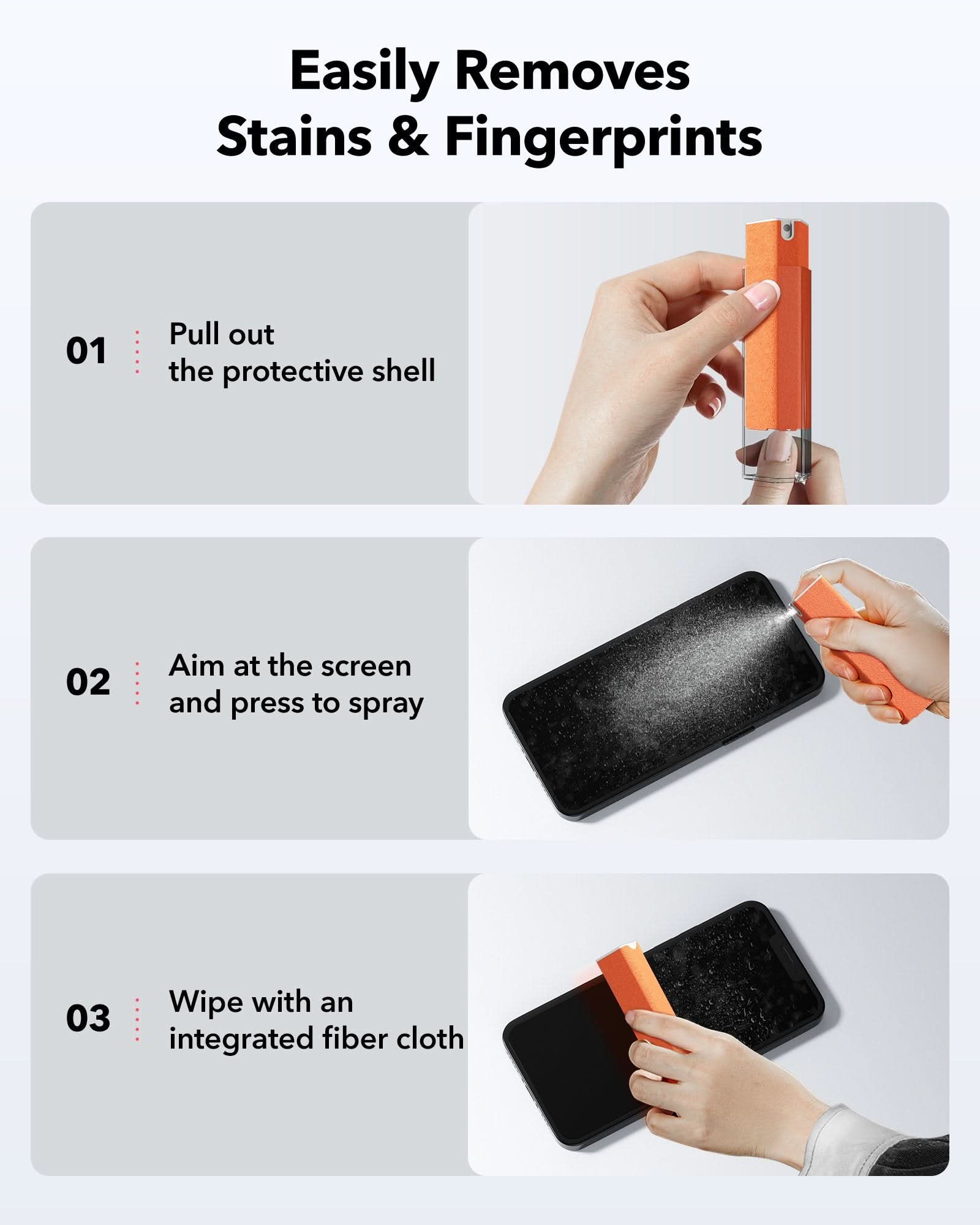 Easily Removes
Stains & Fingerprints

01 Pull out
the protective shell

02 Aim at the screen
and press to spray

03 Wipe with an
integrated fiber cloth