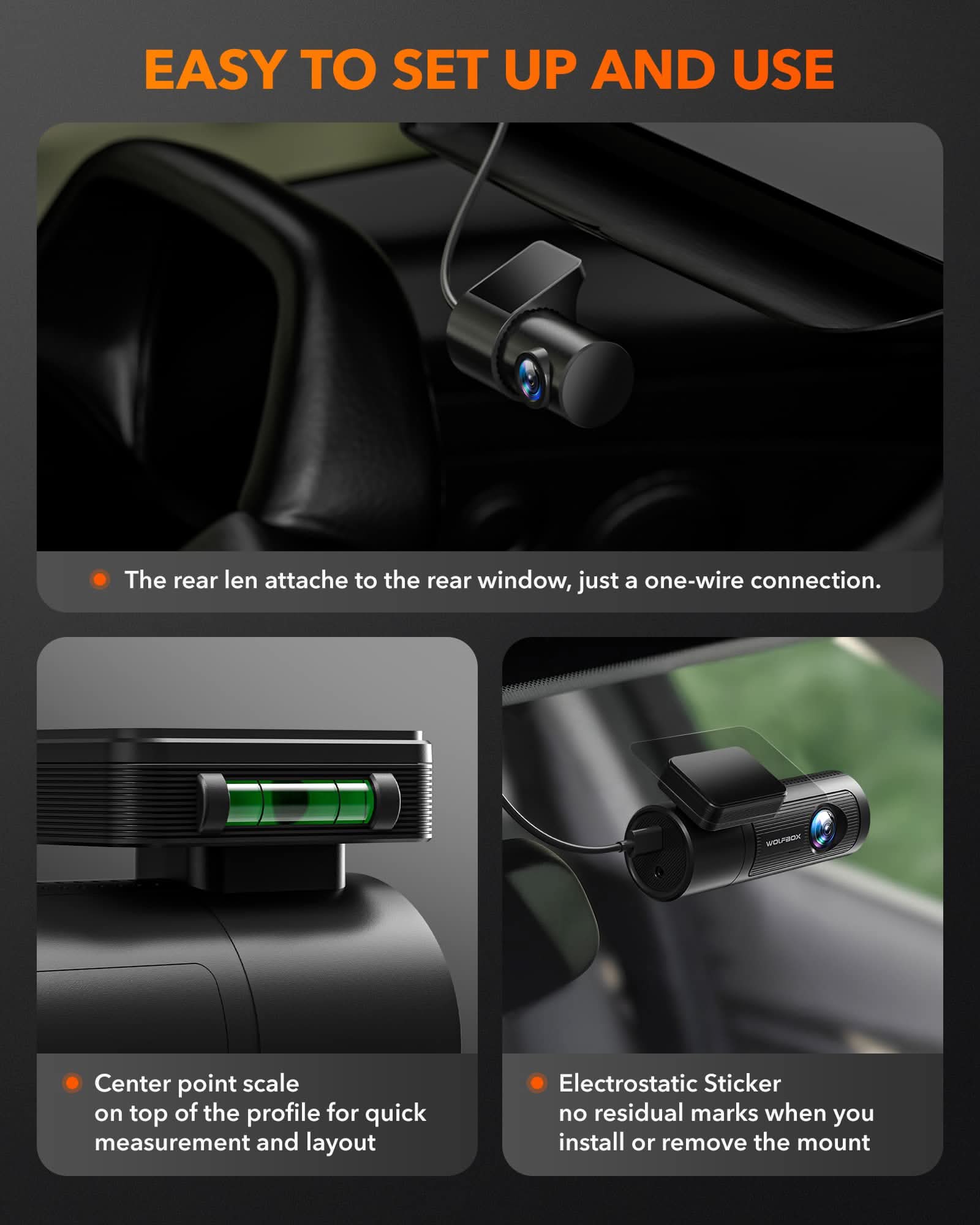 EASY TO SET UP AND USE

The rear len attache to the rear window, just a one-wire connection.

WOLFBOX

Center point scale
on top of the profile for quick measurement and layout

Electrostatic Sticker
no residual marks when you install or remove the mount